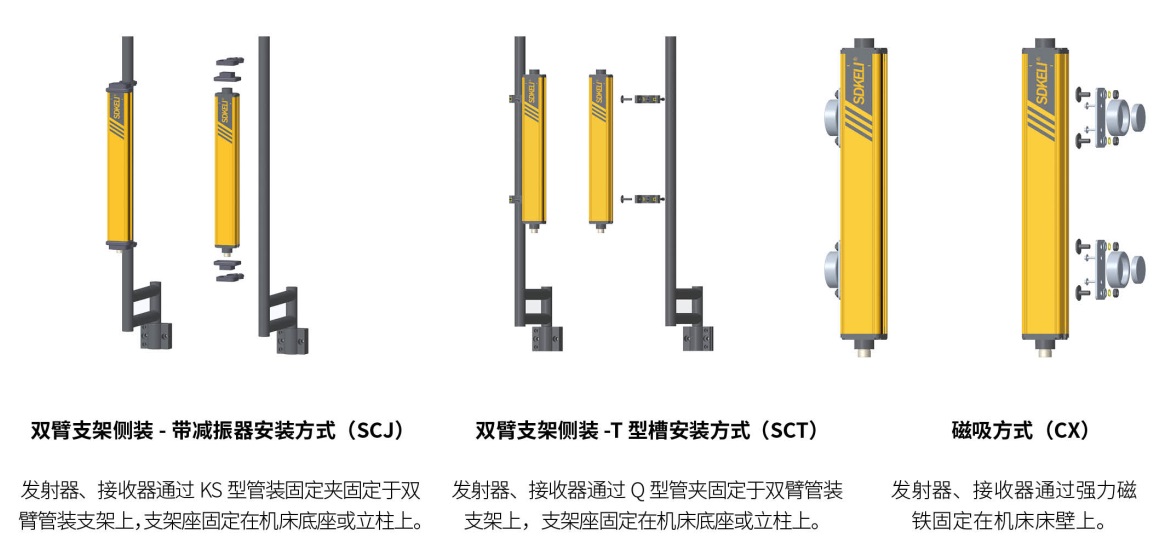 SDKELI

SDKELI

SDKELI

SDKELI

SDKELI

SDKELI

双臂支架侧装 - 带减振器安装方式（SCJ）

发射器、接收器通过 KS 型管装固定夹固定于双臂管装支架上,支架座固定在机床底座或立柱上。

双臂支架侧装 -T 型槽安装方式（SCT）

发射器、接收器通过 Q 型管夹固定于双臂管装支架上，支架座固定在机床底座或立柱上。

磁吸方式（CX）

发射器、接收器通过强力磁铁固定在机床床壁上。